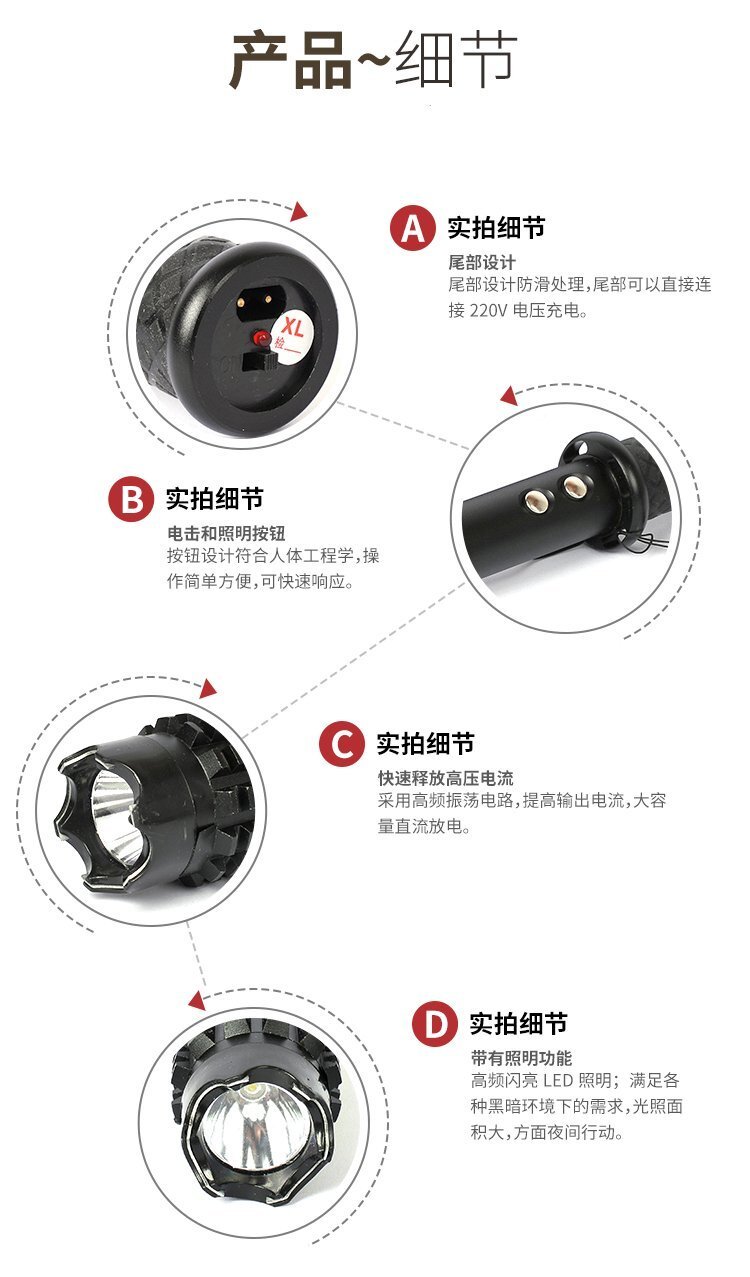 产品~细节

A 实拍细节
尾部设计
尾部设计防滑处理，尾部可以直接连接 220V 电压充电。

XL
检

B 实拍细节
电击和照明按钮
按钮设计符合人体工程学，操作简单方便，可快速响应。

C 实拍细节
快速释放高压电流
采用高频振荡电路，提高输出电流，大容量直流放电。

D 实拍细节
带有照明功能
高频闪亮 LED 照明；满足各种黑暗环境下的需求，光照面积大，方面夜间行动。